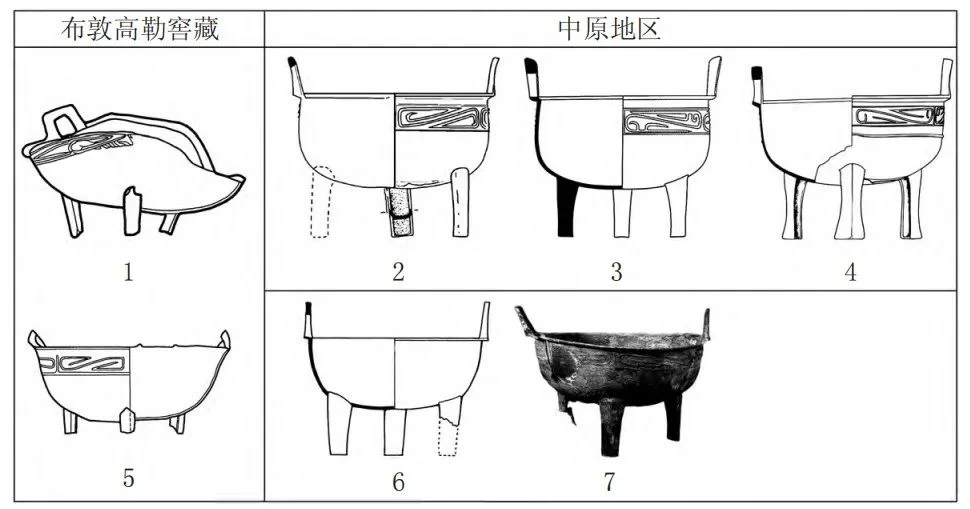 | 布敦高勒窖藏 | 中原地区 |
|---|---|
| 1 | 2 3 4 |
| 5 | 6 7 |